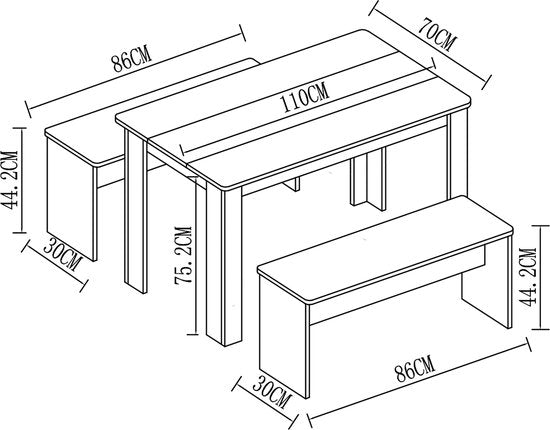 86CM
70CM
110CM
44.2CM
30CM
75.2CM
44.2CM
86CM
30CM