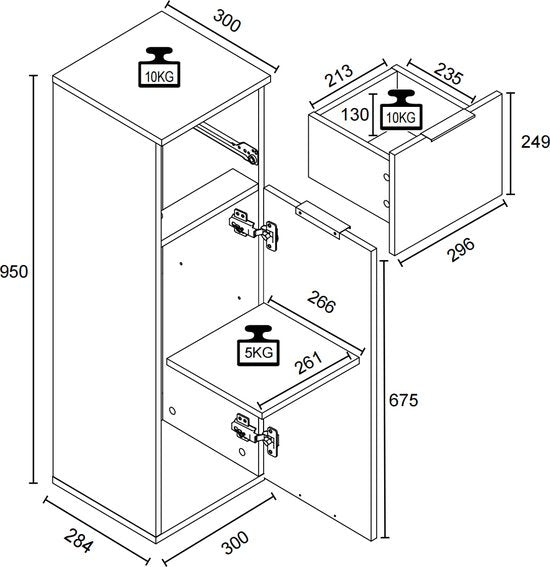 300
10KG
213
235
130
10KG
249
296
950
266
5KG
261
675
284
300