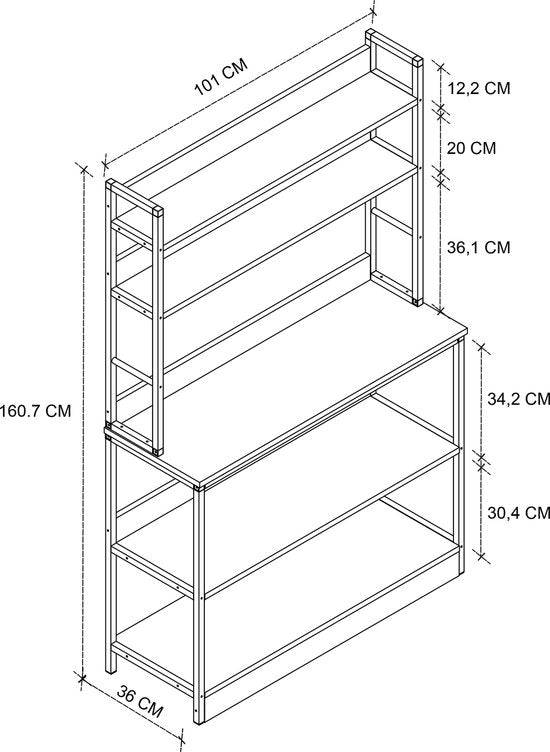 101 CM

12,2 CM

20 CM

36,1 CM

160.7 CM

34,2 CM

30,4 CM

36 CM