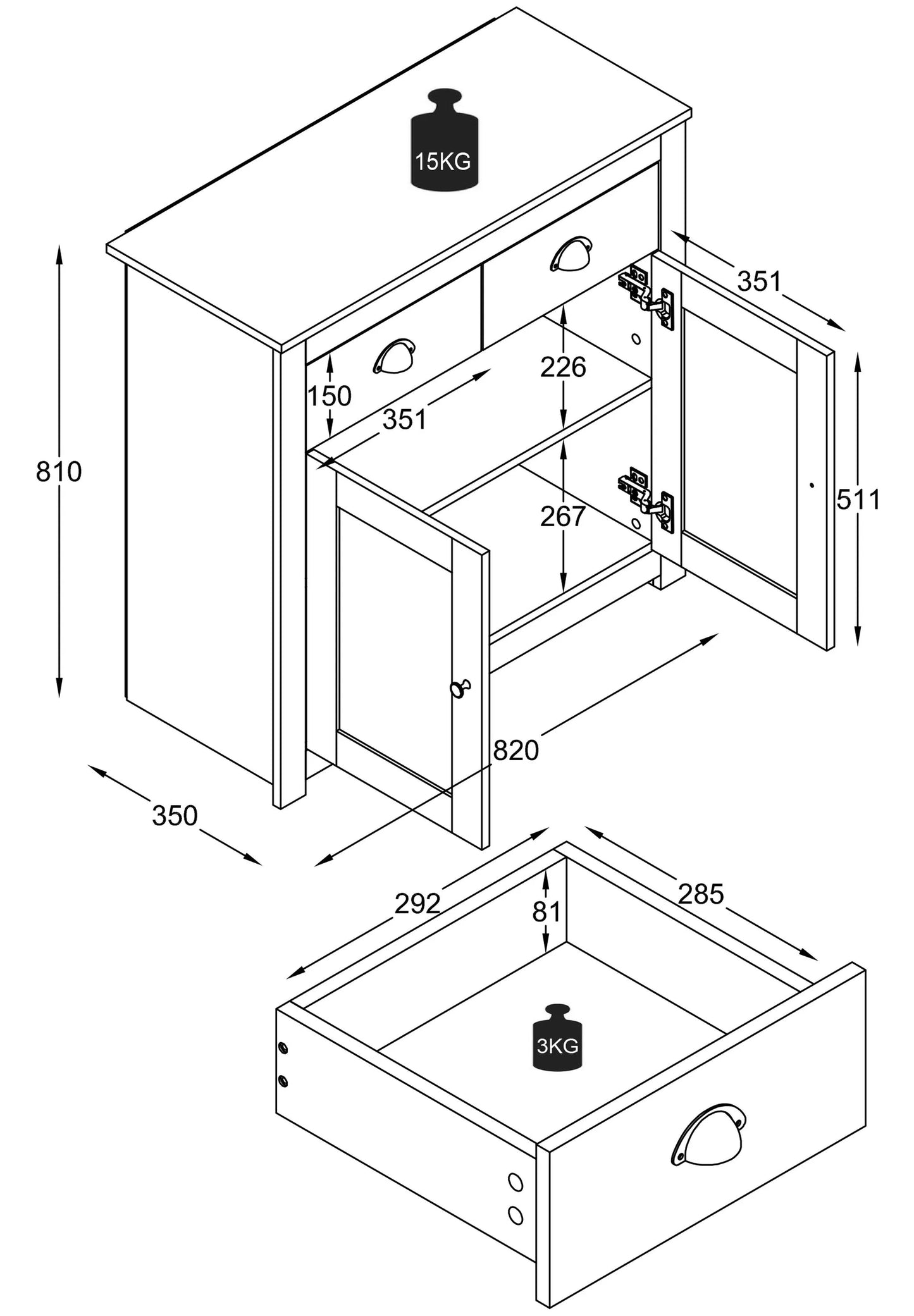 15KG

351

226

150

351

810

267

511

820

350

292

81

285

3KG